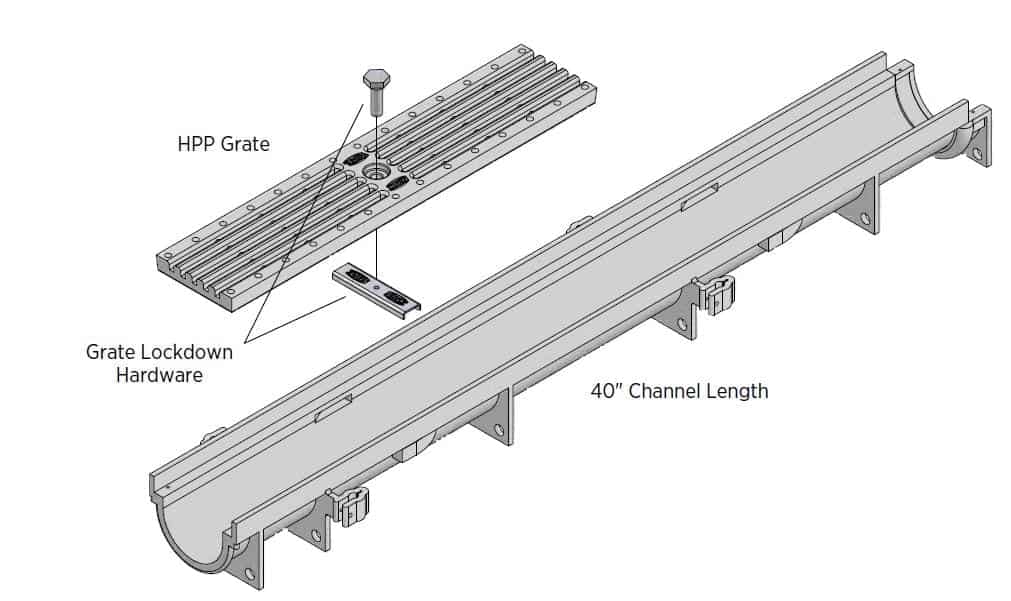 HPP Grate

Grate Lockdown Hardware

40" Channel Length