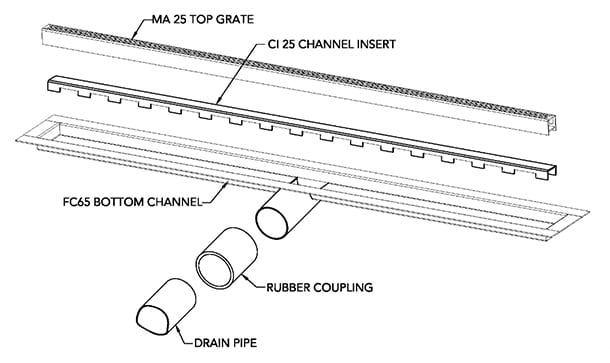 MA 25 TOP GRATE

CI 25 CHANNEL INSERT

FC65 BOTTOM CHANNEL

RUBBER COUPLING

DRAIN PIPE