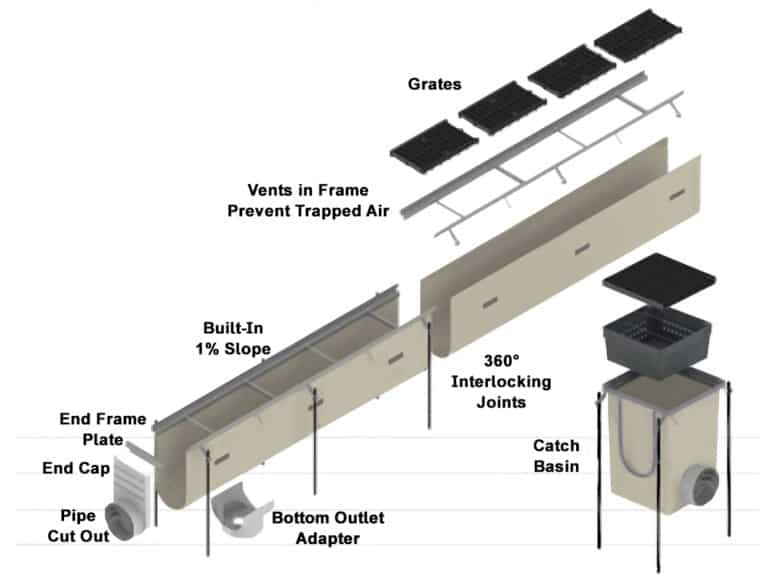 Grates

Vents in Frame Prevent Trapped Air

Built-In 1% Slope

360° Interlocking Joints

End Frame Plate

End Cap

Pipe Cut Out

Bottom Outlet Adapter

Catch Basin