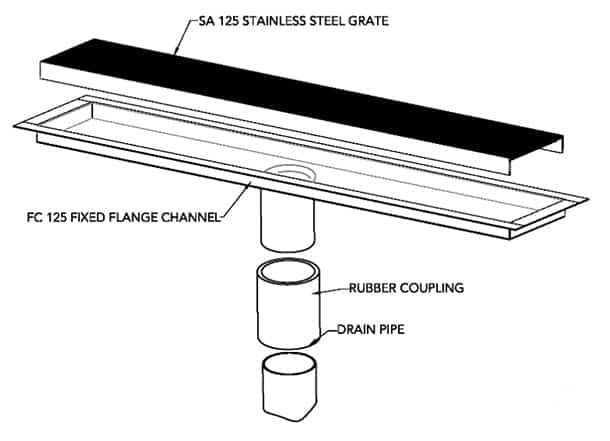 SA 125 STAINLESS STEEL GRATE

FC 125 FIXED FLANGE CHANNEL

RUBBER COUPLING

DRAIN PIPE